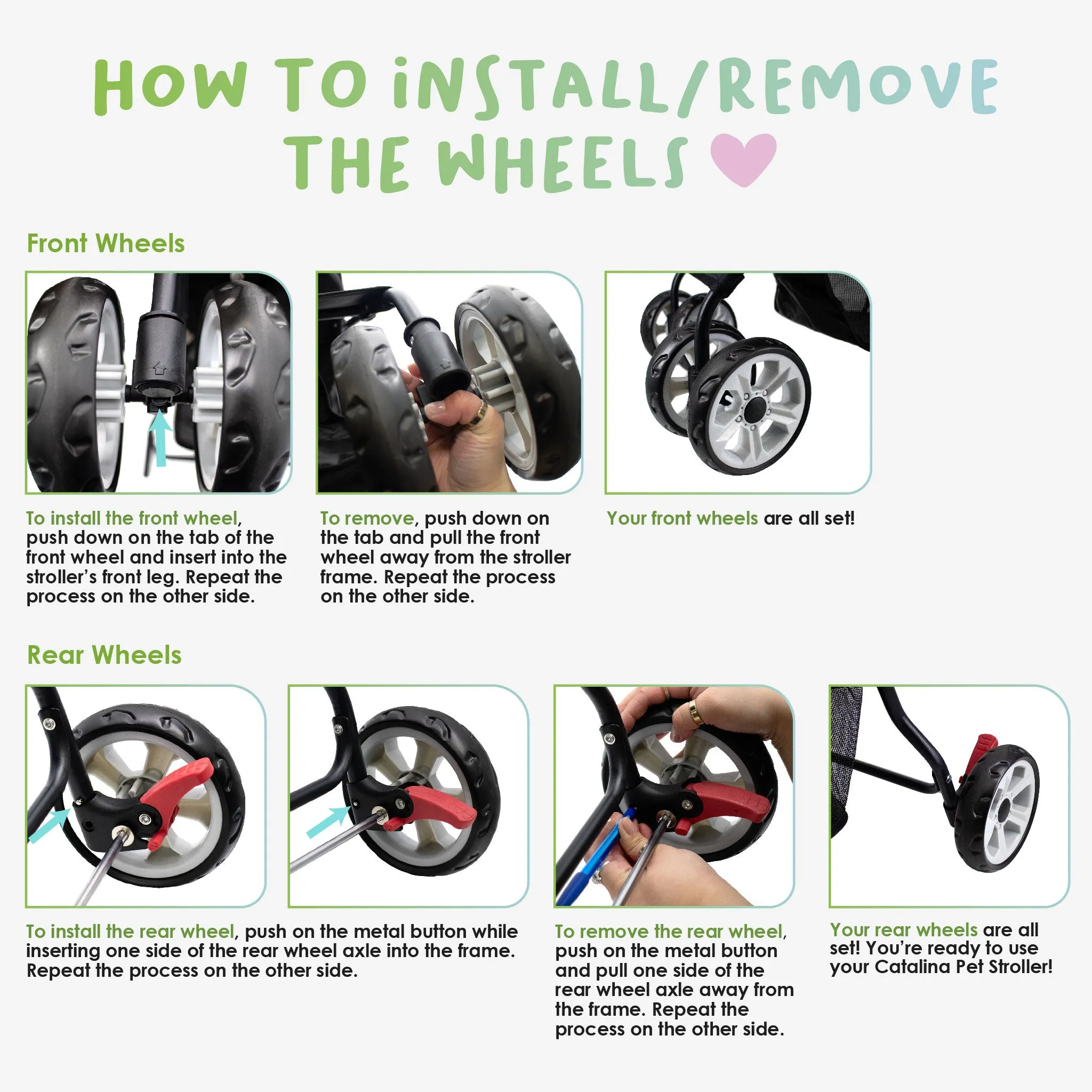 HOW TO INSTALL/REMOVE THE WHEELS

Front Wheels

To install the front wheel, push down on the tab of the front wheel and insert into the stroller's front leg. Repeat the process on the other side.

To remove, push down on the tab and pull the front wheel away from the stroller frame. Repeat the process on the other side.

Your front wheels are all set!

Rear Wheels

To install the rear wheel, push on the metal button while inserting one side of the rear wheel axle into the frame. Repeat the process on the other side.

To remove the rear wheel, push on the metal button and pull one side of the rear wheel axle away from the frame. Repeat the process on the other side.

Your rear wheels are all set! You're ready to use your Catalina Pet Stroller!