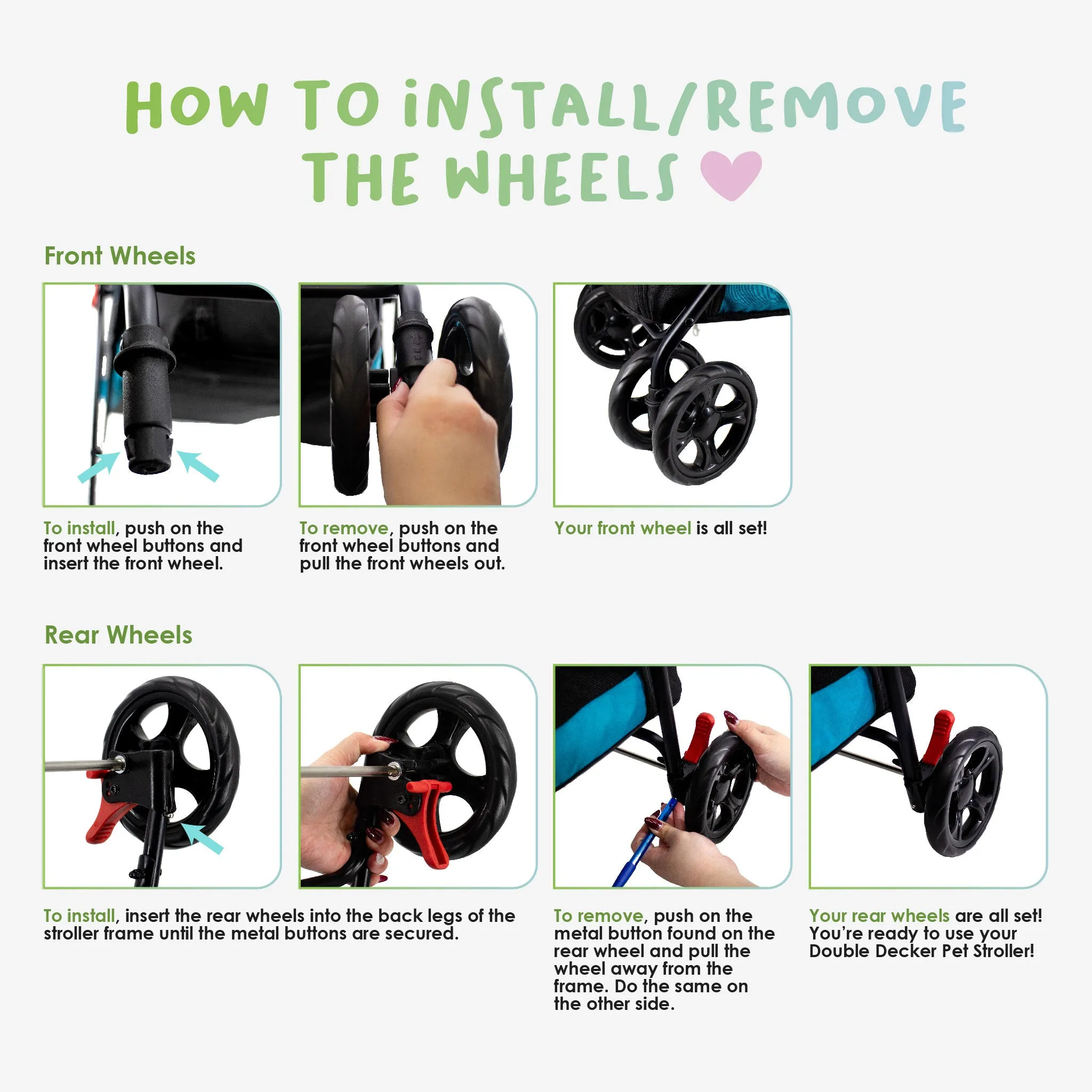 HOW TO INSTALL/REMOVE THE WHEELS

Front Wheels

To install, push on the front wheel buttons and insert the front wheel.

To remove, push on the front wheel buttons and pull the front wheels out.

Your front wheel is all set!

Rear Wheels

To install, insert the rear wheels into the back legs of the stroller frame until the metal buttons are secured.

To remove, push on the metal button found on the rear wheel and pull the wheel away from the frame. Do the same on the other side.

Your rear wheels are all set! You're ready to use your Double Decker Pet Stroller!