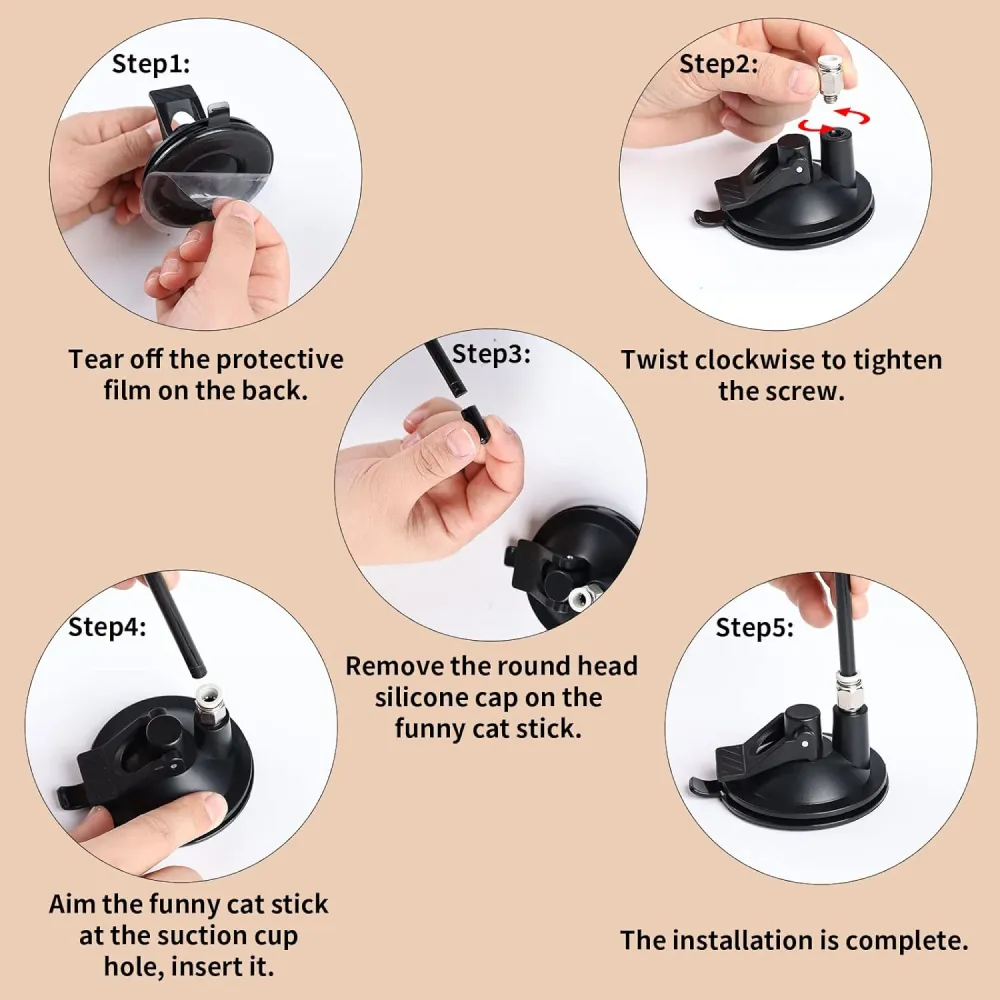 Step1:

Tear off the protective film on the back.

Step2:

Twist clockwise to tighten the screw.

Step3:

Remove the round head silicone cap on the funny cat stick.

Step4:

Aim the funny cat stick at the suction cup hole, insert it.

Step5:

The installation is complete.